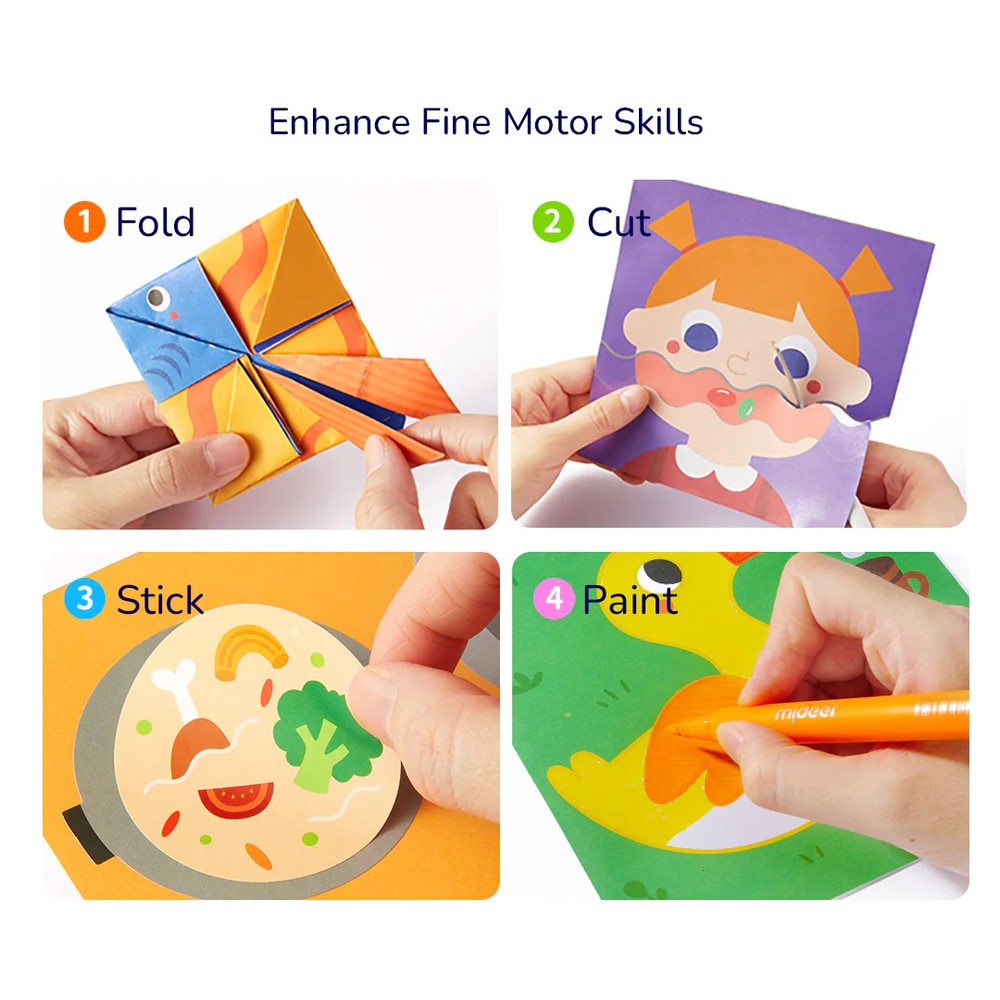 Enhance Fine Motor Skills

1 Fold

2 Cut

3 Stick

4 Paint

mideer