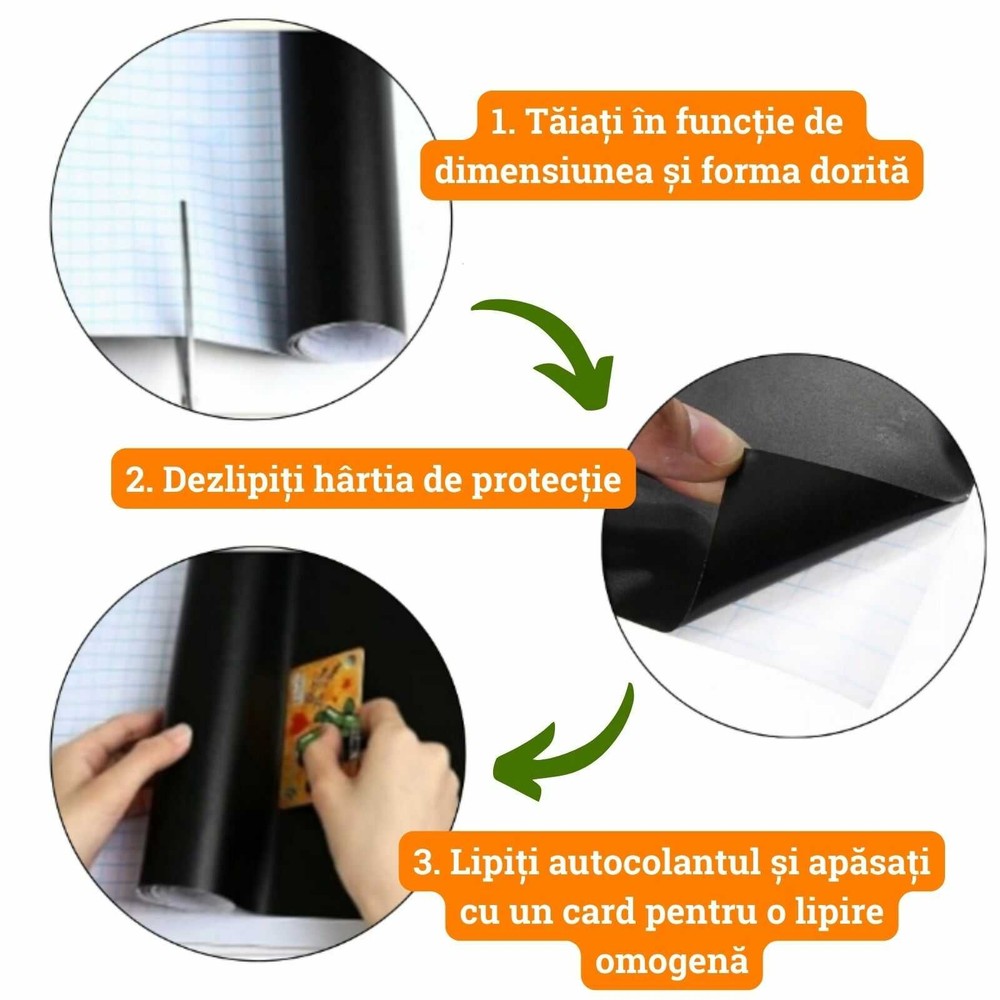 1. Tăiați în funcție de dimensiunea și forma dorită

2. Dezlipiți hârtia de protecție

3. Lipiți autocolantul și apăsați cu un card pentru o lipire omogenă